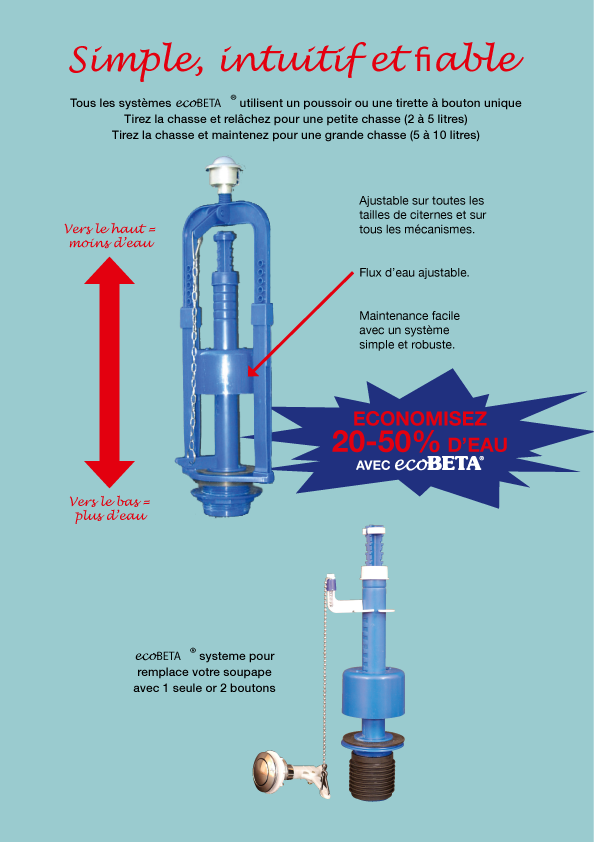 Simple, intuitif et fiable

Tous les systèmes ecoBETA ® utilisent un poussoir ou une tirette à bouton unique
Tirez la chasse et relâchez pour une petite chasse (2 à 5 litres)
Tirez la chasse et maintenez pour une grande chasse (5 à 10 litres)

Vers le haut = moins d'eau

Vers le bas = plus d'eau

Ajustable sur toutes les tailles de citernes et sur tous les mécanismes.

Flux d'eau ajustable.

Maintenance facile avec un système simple et robuste.

ECONOMISEZ 20-50% D'EAU AVEC ecoBETA®

ecoBETA ® systeme pour remplace votre soupape avec 1 seule or 2 boutons